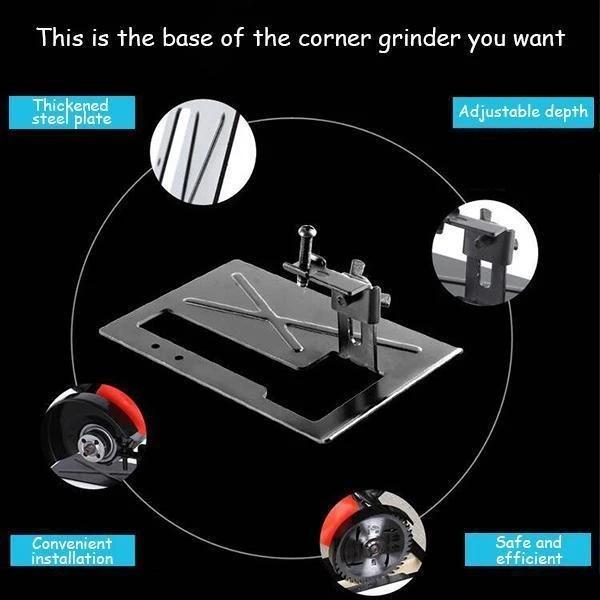 This is the base of the corner grinder you want

Thickened steel plate

Adjustable depth

Convenient installation

Safe and efficient