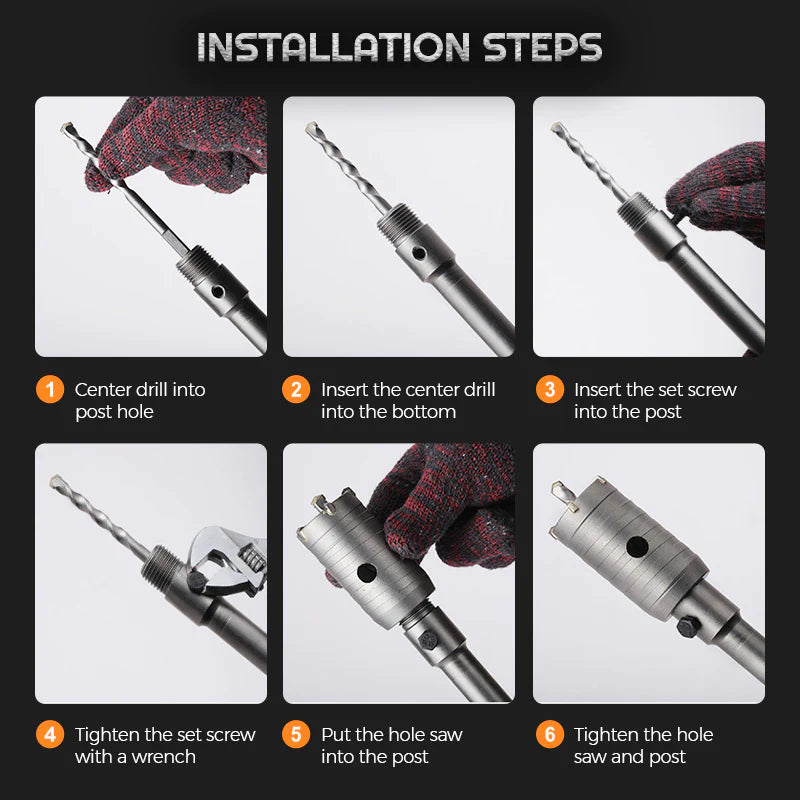 INSTALLATION STEPS

1 Center drill into post hole

2 Insert the center drill into the bottom

3 Insert the set screw into the post

4 Tighten the set screw with a wrench

5 Put the hole saw into the post

6 Tighten the hole saw and post