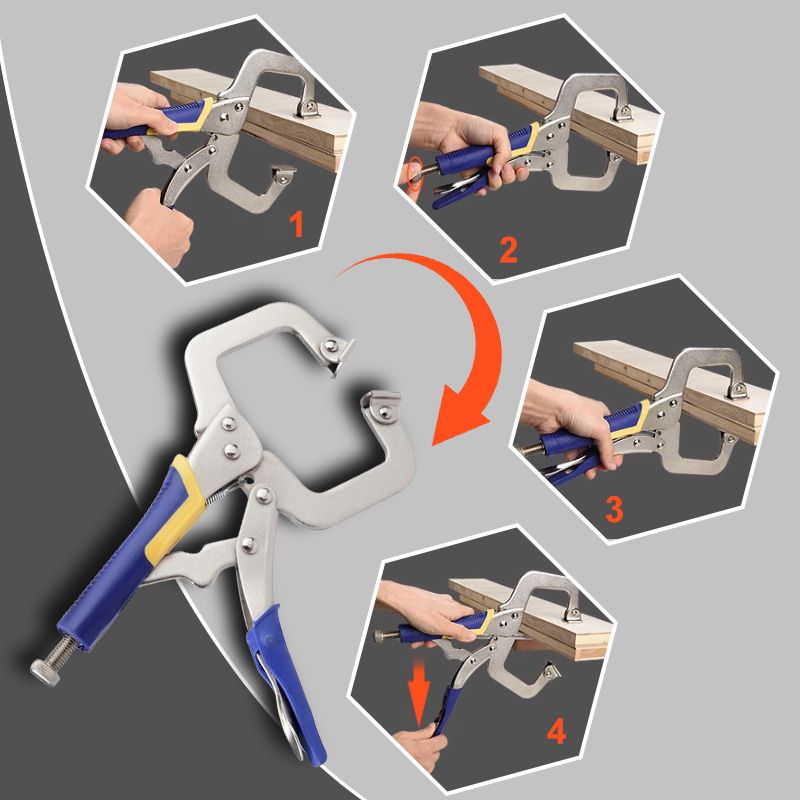 1

2

3

4