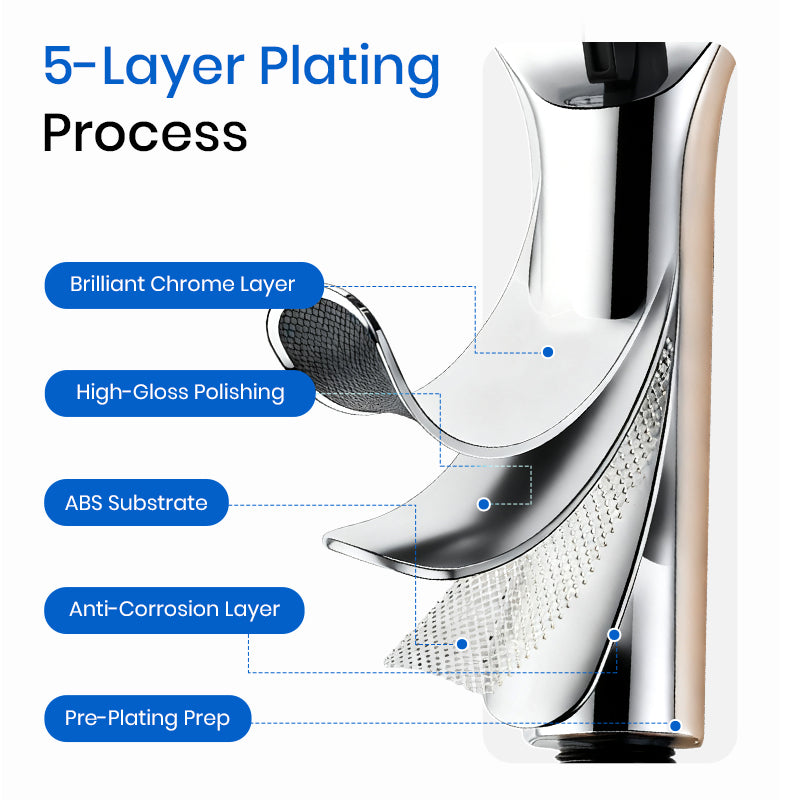 5-Layer Plating Process

Brilliant Chrome Layer

High-Gloss Polishing

ABS Substrate

Anti-Corrosion Layer

Pre-Plating Prep