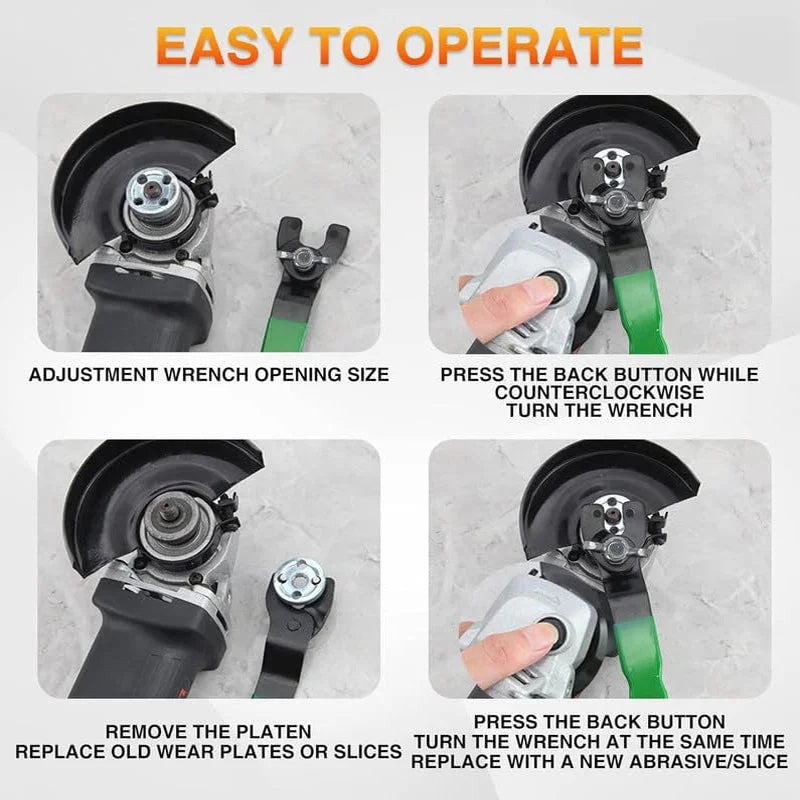 EASY TO OPERATE

ADJUSTMENT WRENCH OPENING SIZE

PRESS THE BACK BUTTON WHILE COUNTERCLOCKWISE TURN THE WRENCH

REMOVE THE PLATEN REPLACE OLD WEAR PLATES OR SLICES

PRESS THE BACK BUTTON TURN THE WRENCH AT THE SAME TIME REPLACE WITH A NEW ABRASIVE/SLICE