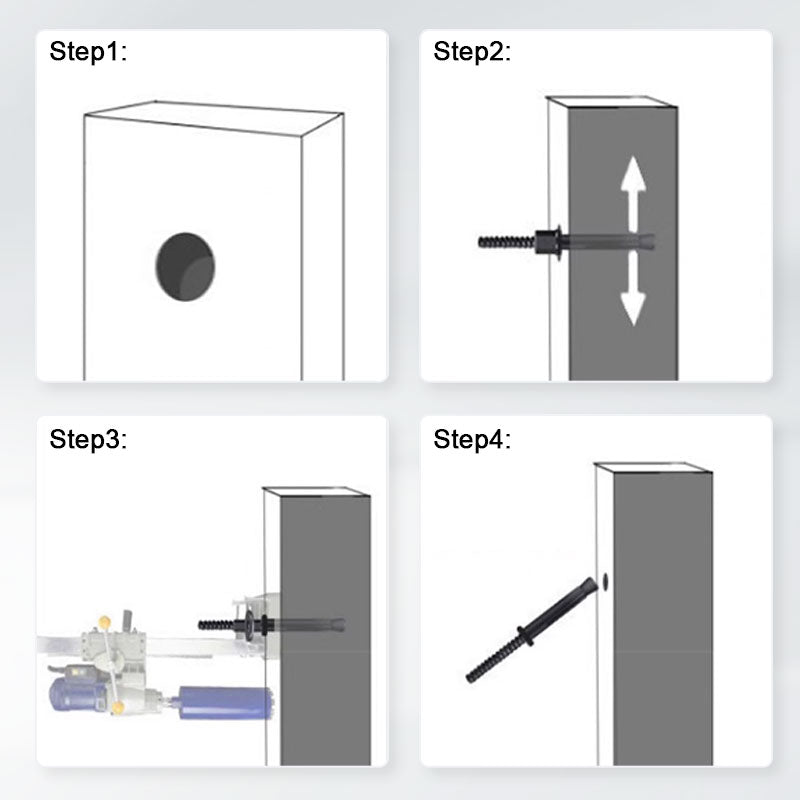 Step1:

Step2:

Step3:

Step4: