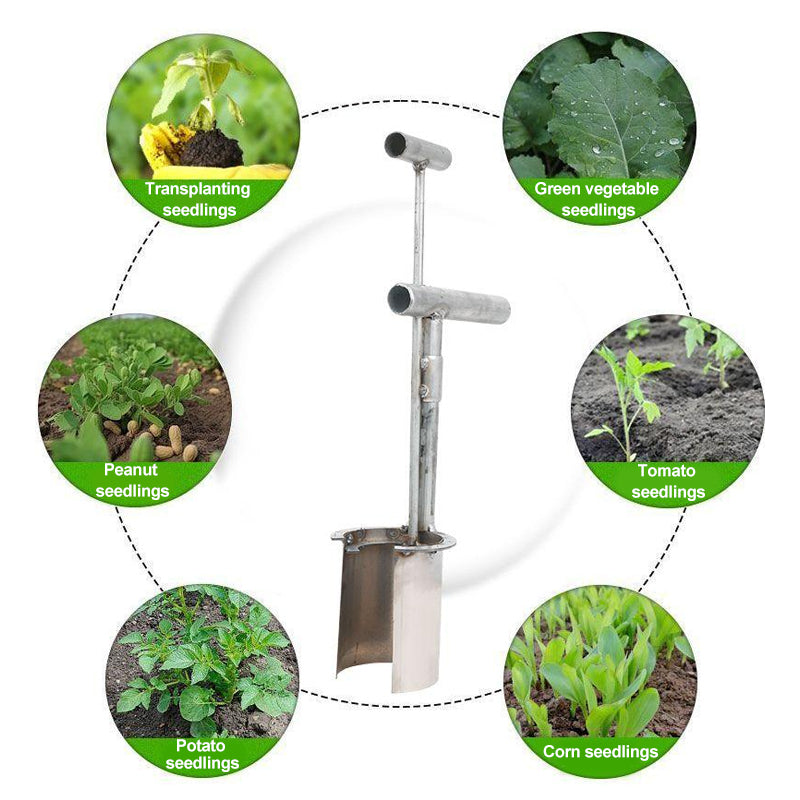 Transplanting seedlings

Green vegetable seedlings

Peanut seedlings

Tomato seedlings

Potato seedlings

Corn seedlings