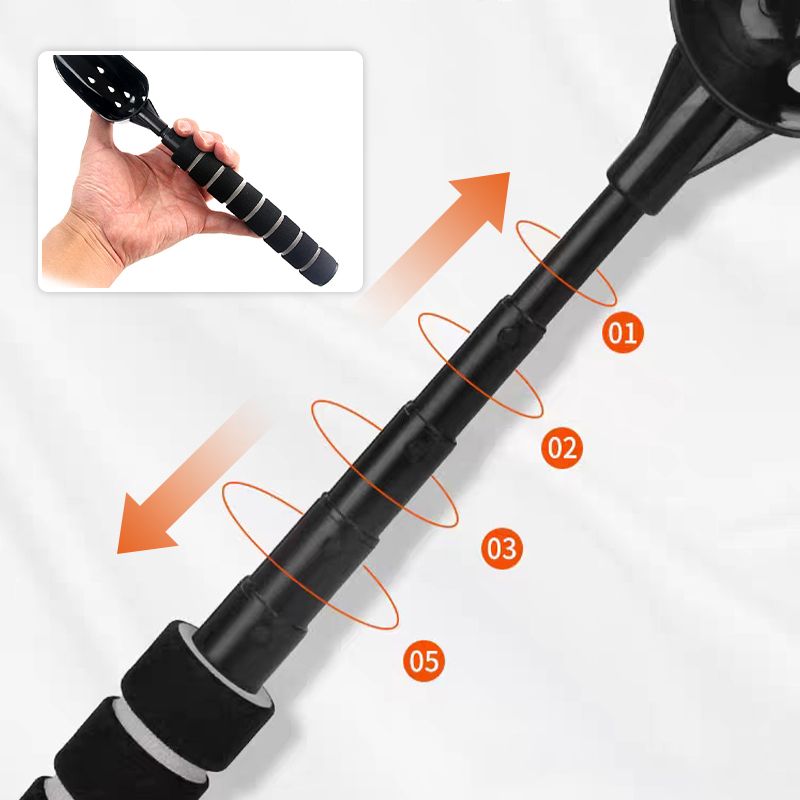 01

02

03

05